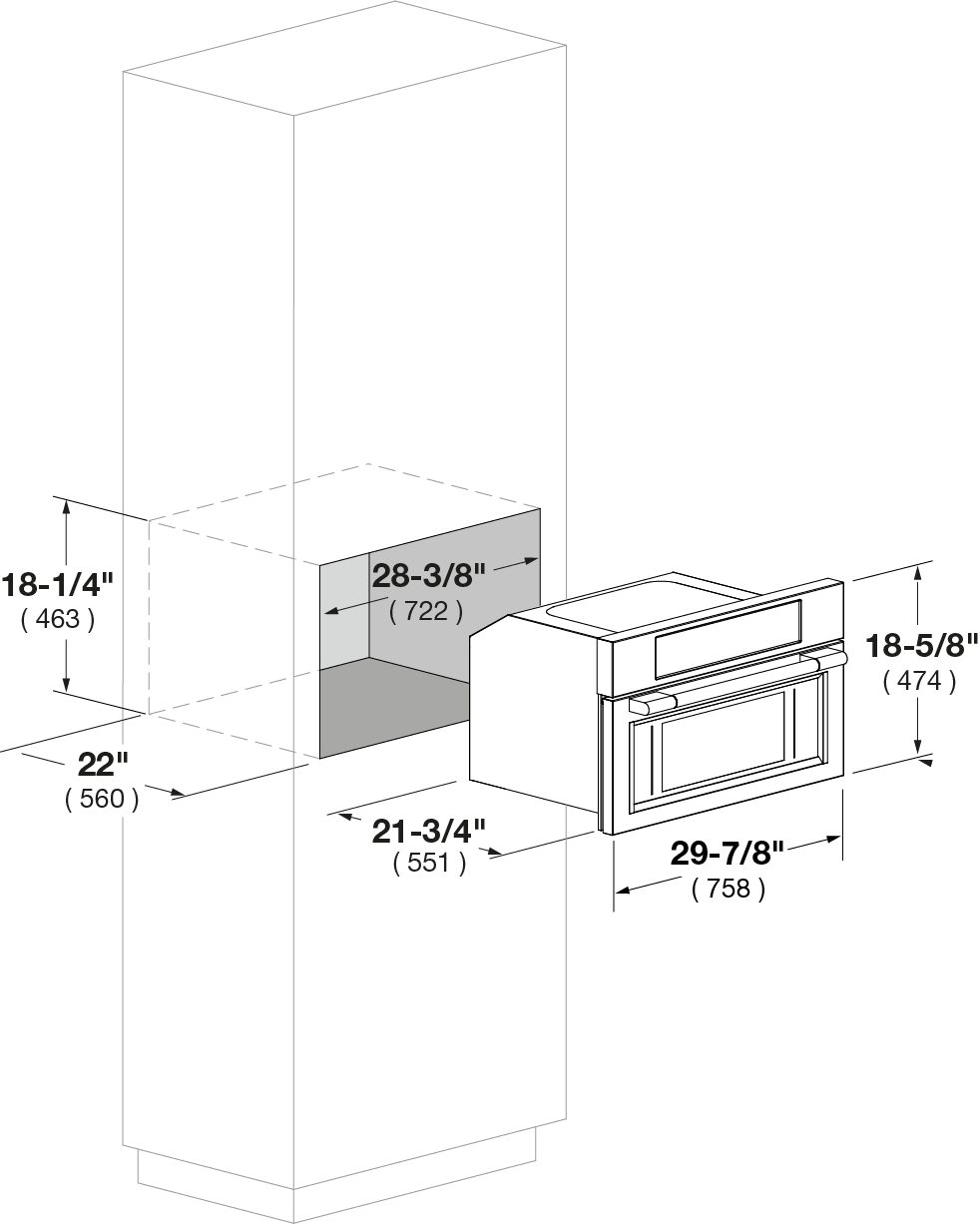 18-1/4"
( 463 )

28-3/8"
( 722 )

18-5/8"
( 474 )

22"
( 560 )

21-3/4"
( 551 )

29-7/8"
( 758 )